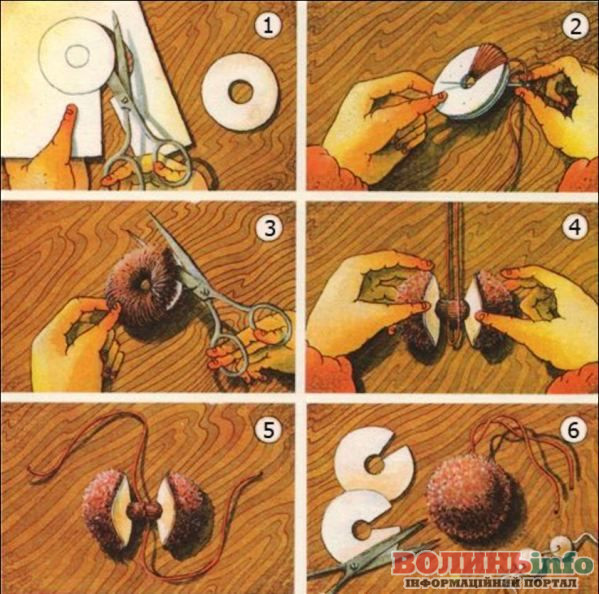 1
2
3
4
5
6
ВОЛИНЬinfo
ІНФОРМАЦІЙНИЙ ПОРТАЛ